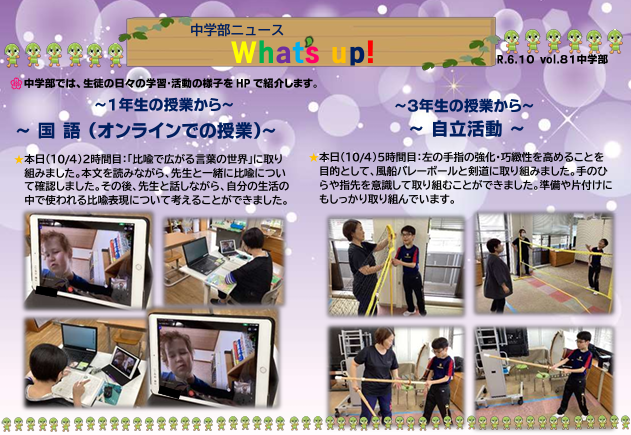 中学部ニュース

What's up!

R.6.10 vol.81中学部

中学部では、生徒の日々の学習・活動の様子を HP で紹介します。

~1年生の授業から~

~ 国 語（オンラインでの授業）~

★本日(10/4)2時間目:「比喩で広がる言葉の世界」に取り組みました。本文を読みながら、先生と一緒に比喩について確認しました。その後、先生と話しながら、自分の生活の中で使われる比喩表現について考えることができました。

~3年生の授業から~

~ 自立活動 ~

★本日(10/4)5時間目:左の手指の強化・巧緻性を高めることを目的として、風船バレーボールと剣道に取り組みました。手のひらや指先を意識して取り組むことができました。準備や片付けにもしっかり取り組んでいます。