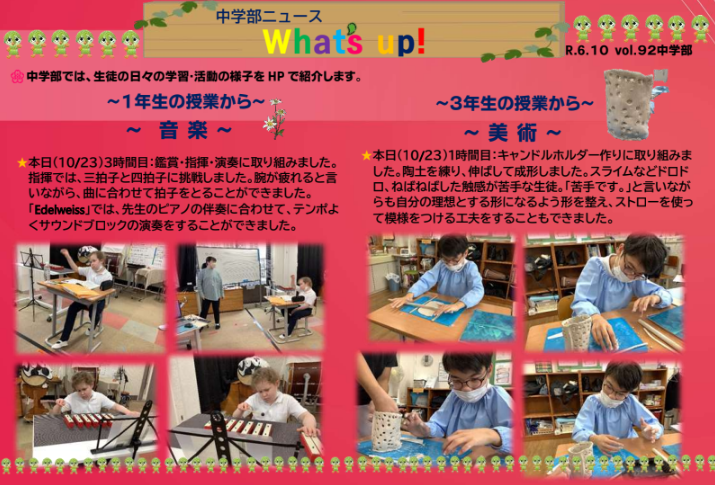 中学部ニュース

What's up!

R.6.10 vol.92中学部

中学部では、生徒の日々の学習・活動の様子を HP で紹介します。

~1年生の授業から~

~ 音楽 ~

★本日(10/23)3時間目:鑑賞・指揮・演奏に取り組みました。指揮では、三拍子と四拍子に挑戦しました。腕が疲れると言いながら、曲に合わせて拍子をとることができました。「Edelweiss」では、先生のピアノの伴奏に合わせて、テンポよくサウンドブロックの演奏をすることができました。

~3年生の授業から~

~ 美術 ~

★本日(10/23)1時間目:キャンドルホルダー作りに取り組みました。陶土を練り、伸ばして成形しました。スライムなどドロドロ、ねばねばした触感が苦手な生徒。「苦手です。」と言いながらも自分の理想とする形になるよう形を整え、ストローを使って模様をつける工夫をすることもできました。